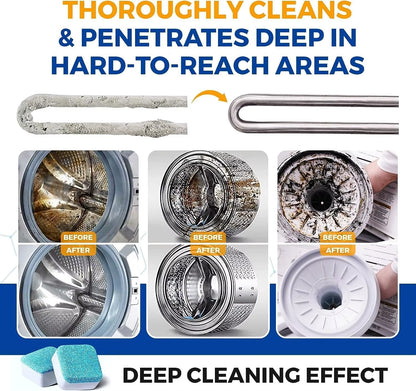 THOROUGHLY CLEANS
& PENETRATES DEEP IN
HARD-TO-REACH AREAS

BEFORE
AFTER

BEFORE
AFTER

BEFORE
AFTER

DEEP CLEANING EFFECT